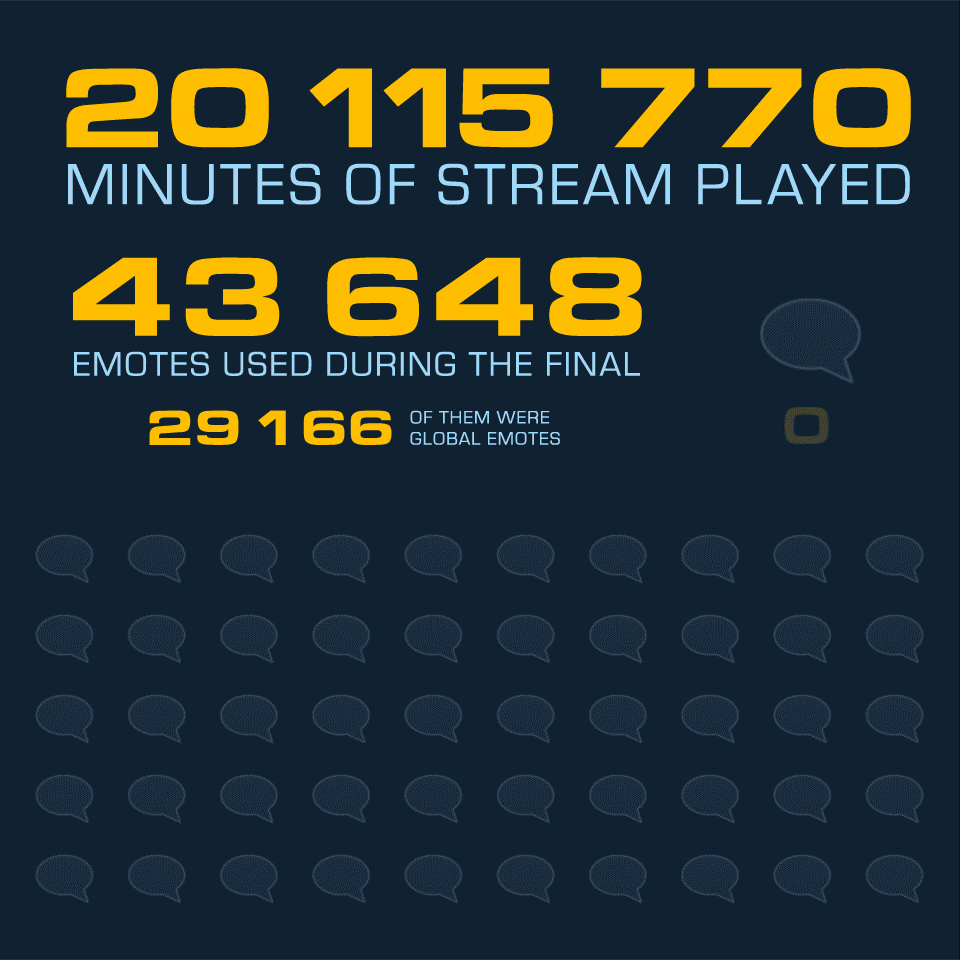 20 115 770
MINUTES OF STREAM PLAYED

43 648
EMOTES USED DURING THE FINAL

29 166 OF THEM WERE GLOBAL EMOTES

0