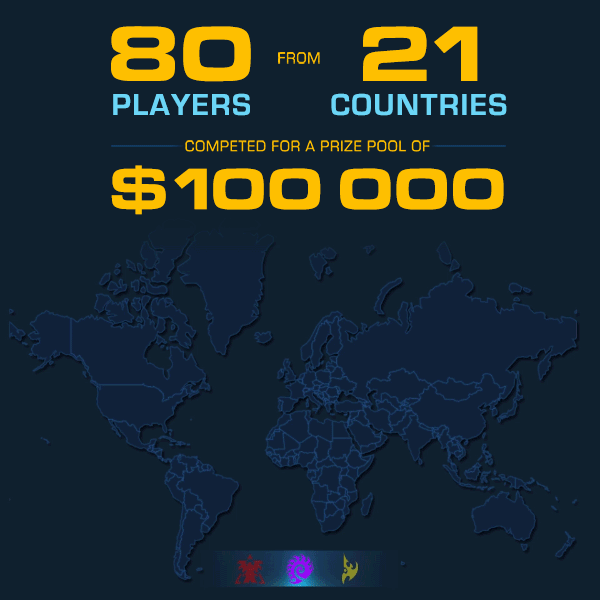 80 PLAYERS FROM 21 COUNTRIES

COMPETED FOR A PRIZE POOL OF

$100 000