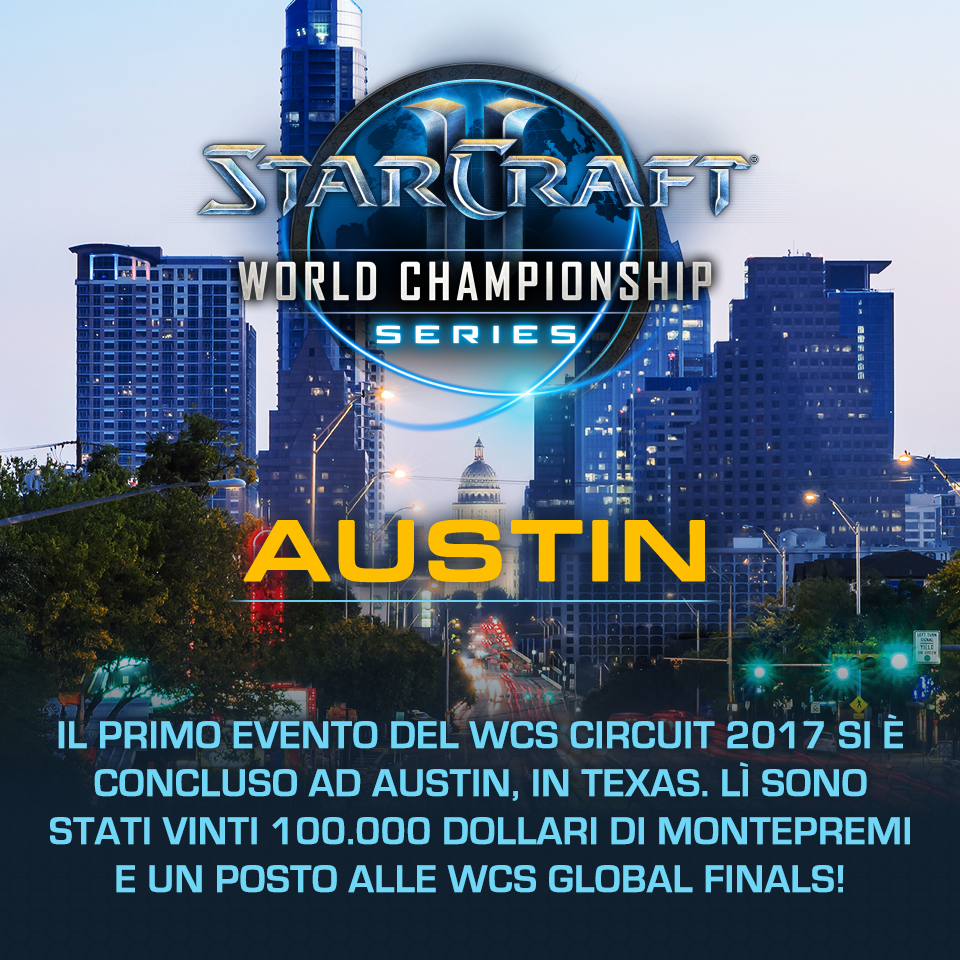 STARCRAFT II
WORLD CHAMPIONSHIP
SERIES

AUSTIN

IL PRIMO EVENTO DEL WCS CIRCUIT 2017 SI È CONCLUSO AD AUSTIN, IN TEXAS. LÌ SONO STATI VINTI 100.000 DOLLARI DI MONTEPREMI E UN POSTO ALLE WCS GLOBAL FINALS!