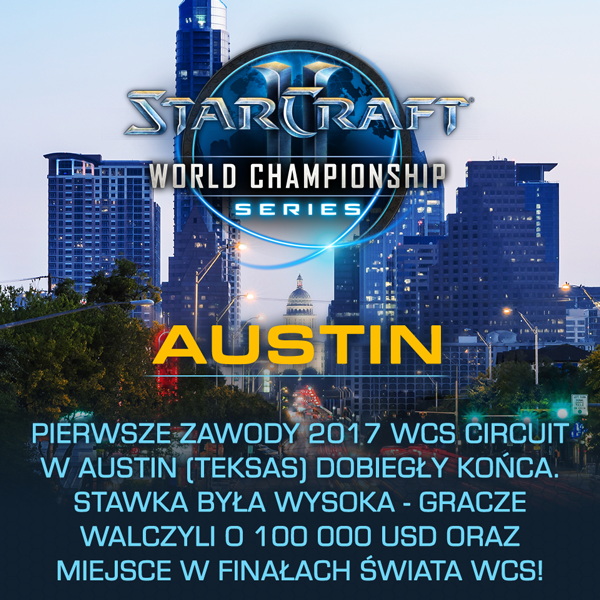 STARCRAFT II
WORLD CHAMPIONSHIP
SERIES

AUSTIN

PIERWSZE ZAWODY 2017 WCS CIRCUIT W AUSTIN (TEKSAS) DOBIEGŁY KOŃCA. STAWKA BYŁA WYSOKA - GRACZE WALCZYLI O 100 000 USD ORAZ MIEJSCE W FINAŁACH ŚWIATA WCS!